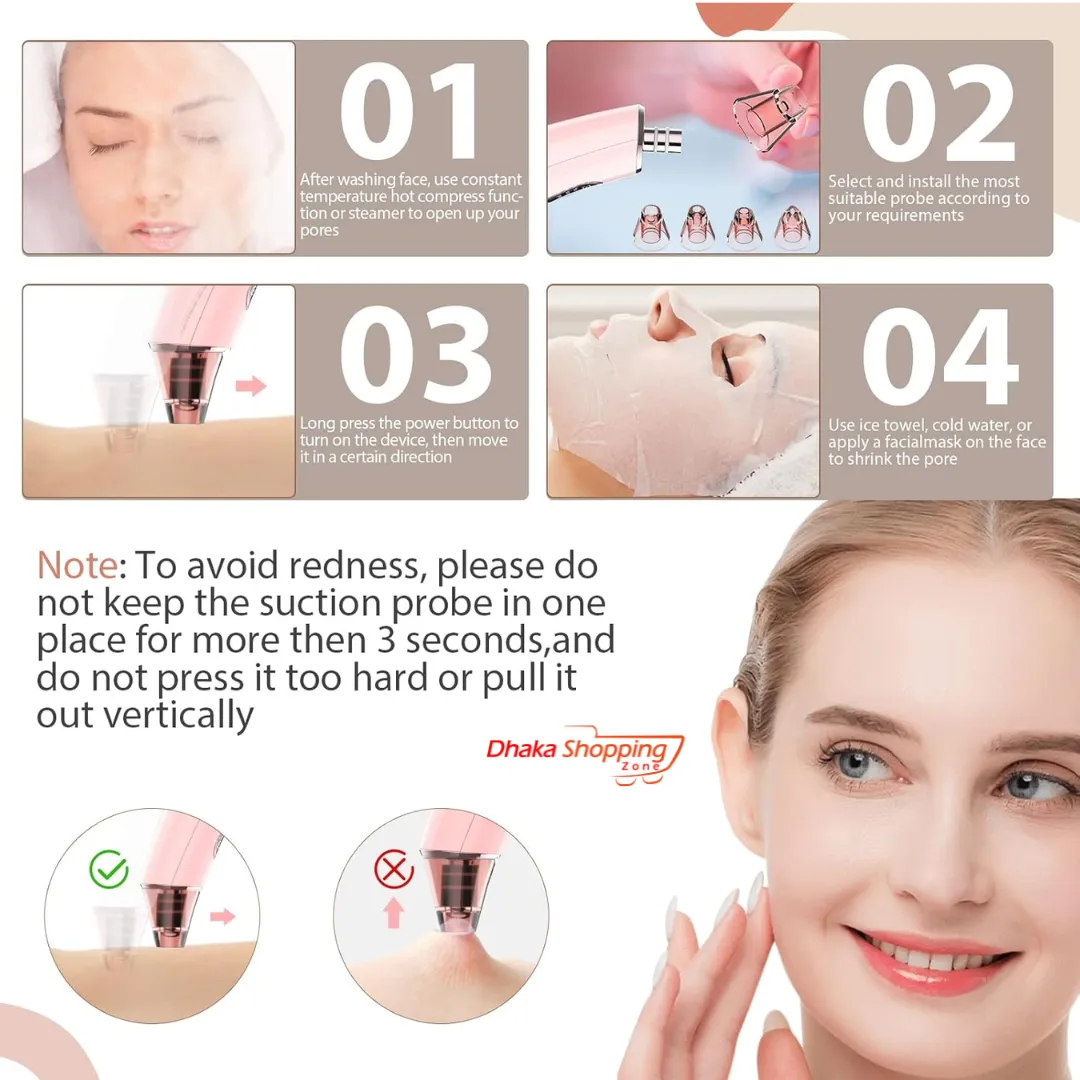 01

After washing face, use constant temperature hot compress function or steamer to open up your pores

02

Select and install the most suitable probe according to your requirements

03

Long press the power button to turn on the device, then move it in a certain direction

04

Use ice towel, cold water, or apply a facialmask on the face to shrink the pore

Note: To avoid redness, please do not keep the suction probe in one place for more then 3 seconds,and do not press it too hard or pull it out vertically

Dhaka Shopping Zone